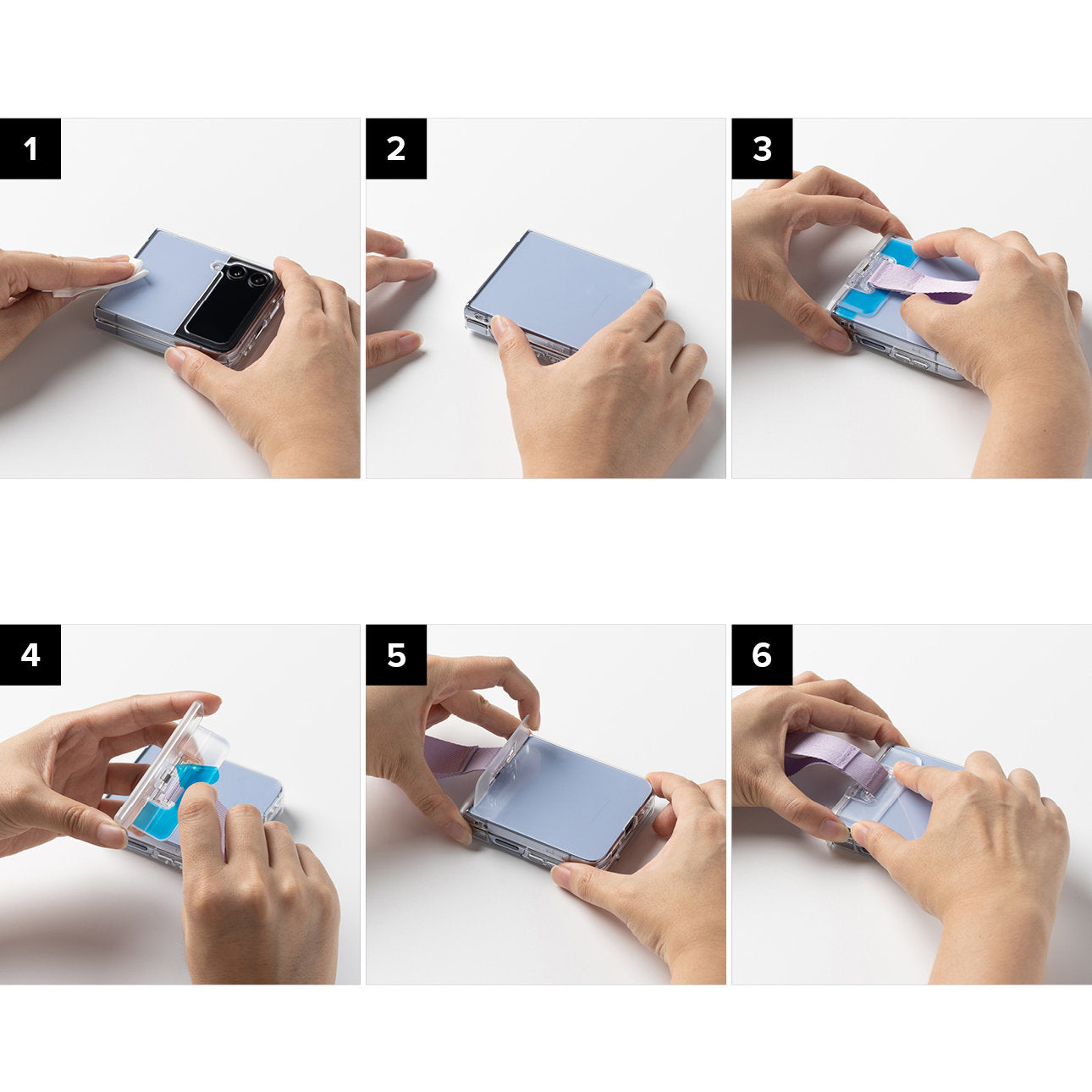 1

2

3

4

5

6